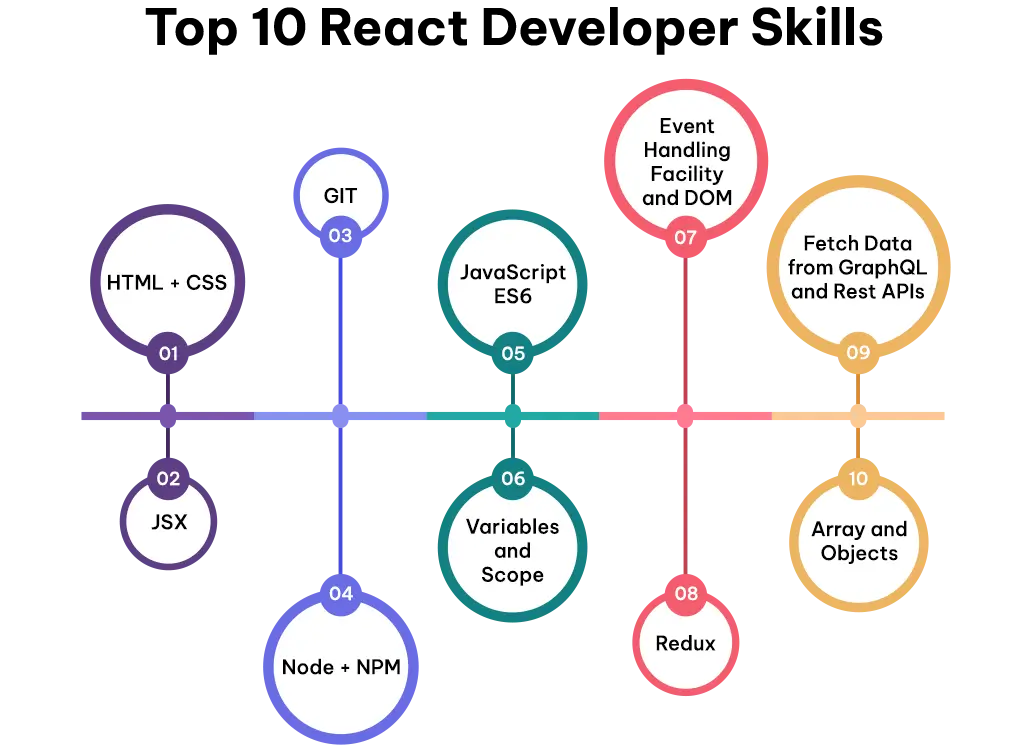 Top 10 React Developer Skills

HTML + CSS
01

02
JSX

GIT
03

04
Node + NPM

JavaScript ES6
05

06
Variables and Scope

Event Handling Facility and DOM
07

08
Redux

Fetch Data from GraphQL and Rest APIs
09

10
Array and Objects